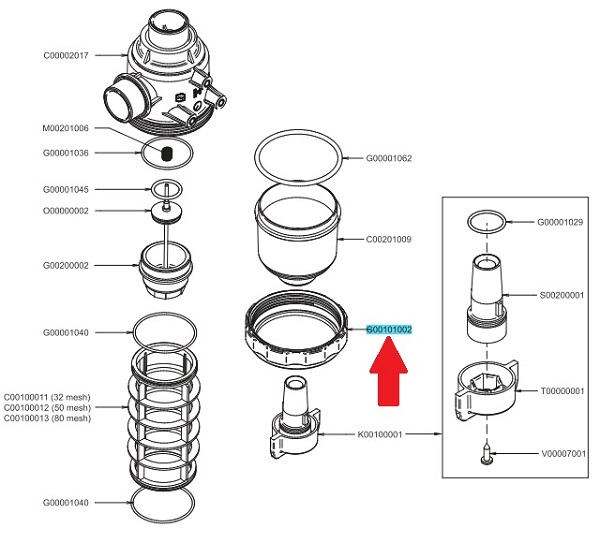 C00002017

M00201006

G00001036

G00001045

O00000002

G00200002

G00001040

C00100011 (32 mesh)
C00100012 (50 mesh)
C00100013 (80 mesh)

G00001040

G00001062

C00201009

G00101002

K00100001

G00001029

S00200001

T00000001

V00007001