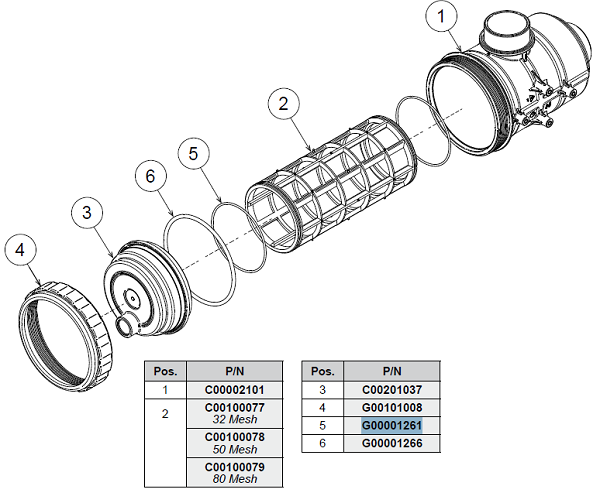 1

2

5

6

3

4

| Pos. | P/N |
|---|---|
| 1 | C00002101 |
| 2 | C00100077 32 Mesh |
|  | C00100078 50 Mesh |
|  | C00100079 80 Mesh |

| Pos. | P/N |
|---|---|
| 3 | C00201037 |
| 4 | G00101008 |
| 5 | G00001261 |
| 6 | G00001266 |