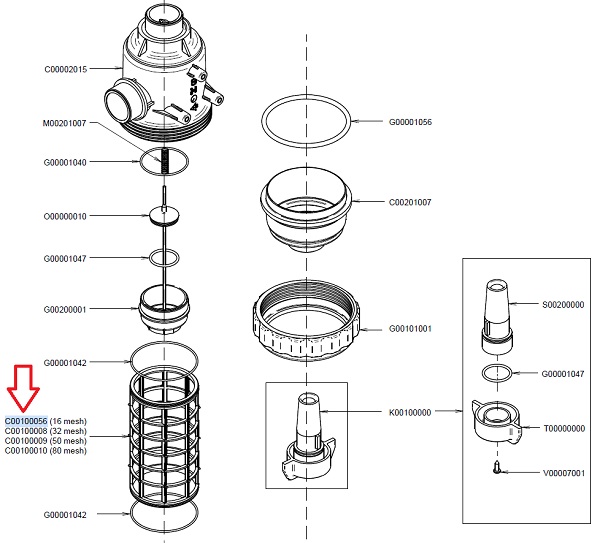 C00002015

M00201007

G00001040

O00000010

G00001047

G00200001

G00001042

C00100056 (16 mesh)
C00100008 (32 mesh)
C00100009 (50 mesh)
C00100010 (80 mesh)

G00001042

G00001056

C00201007

G00101001

K00100000

S00200000

G00001047

T00000000

V00007001