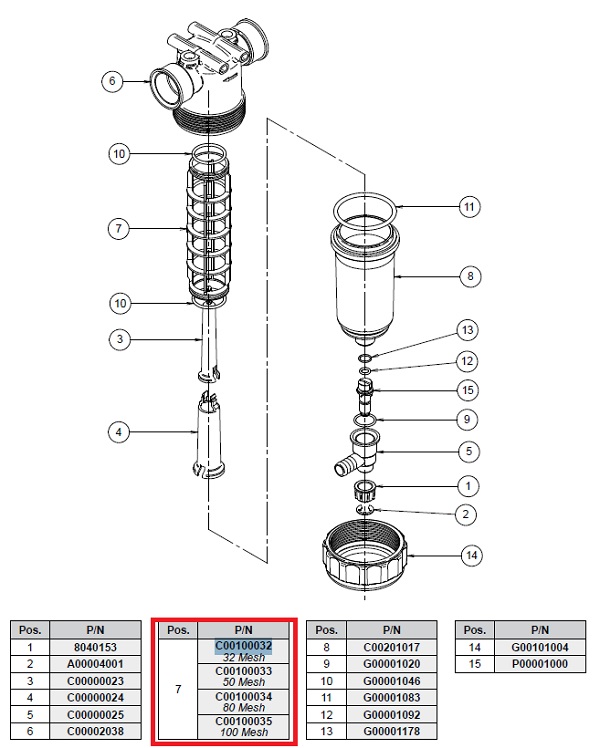 6
10
7
10
3
4
11
8
13
12
15
9
5
1
2
14

| Pos. | P/N |
|---|---|
| 1 | 8040153 |
| 2 | A00004001 |
| 3 | C00000023 |
| 4 | C00000024 |
| 5 | C00000025 |
| 6 | C00002038 |

| Pos. | P/N |
|---|---|
| 7 | C00100032 32 Mesh |
| | C00100033 50 Mesh |
| | C00100034 80 Mesh |
| | C00100035 100 Mesh |

| Pos. | P/N |
|---|---|
| 8 | C00201017 |
| 9 | G00001020 |
| 10 | G00001046 |
| 11 | G00001083 |
| 12 | G00001092 |
| 13 | G00001178 |

| Pos. | P/N |
|---|---|
| 14 | G00101004 |
| 15 | P00001000 |