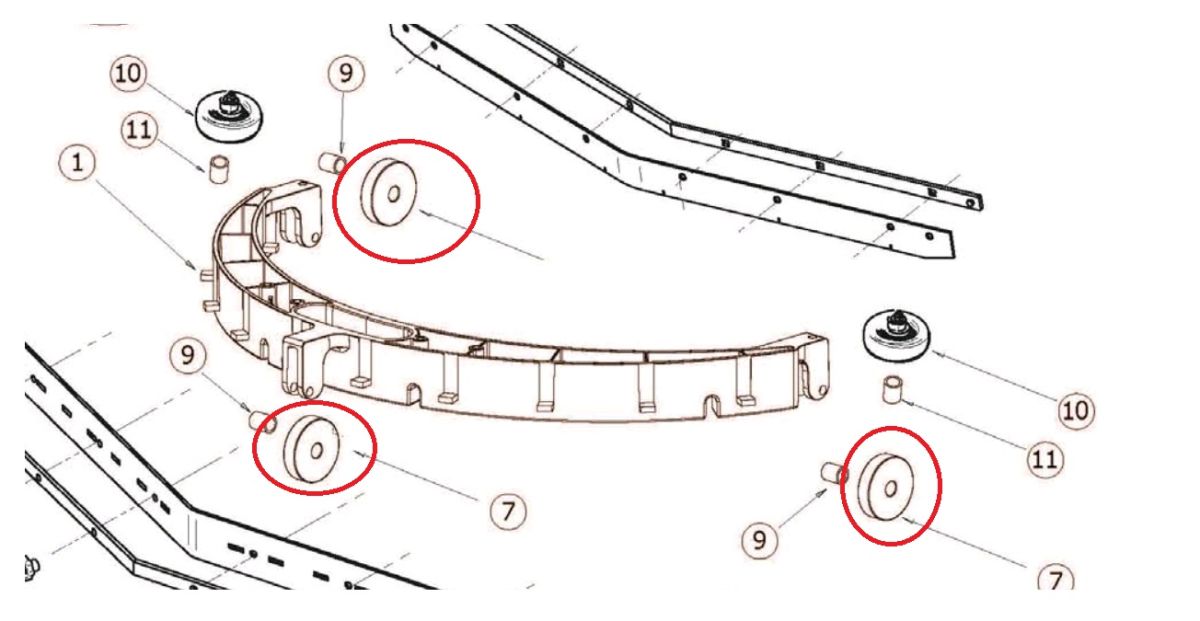 10
9
11
1
9
10
11
7
9
7