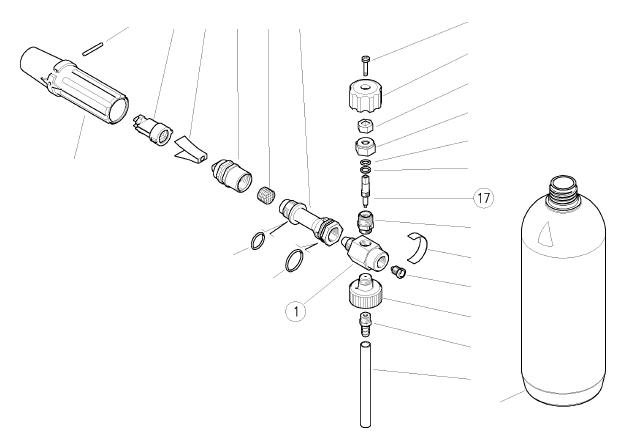 17

1