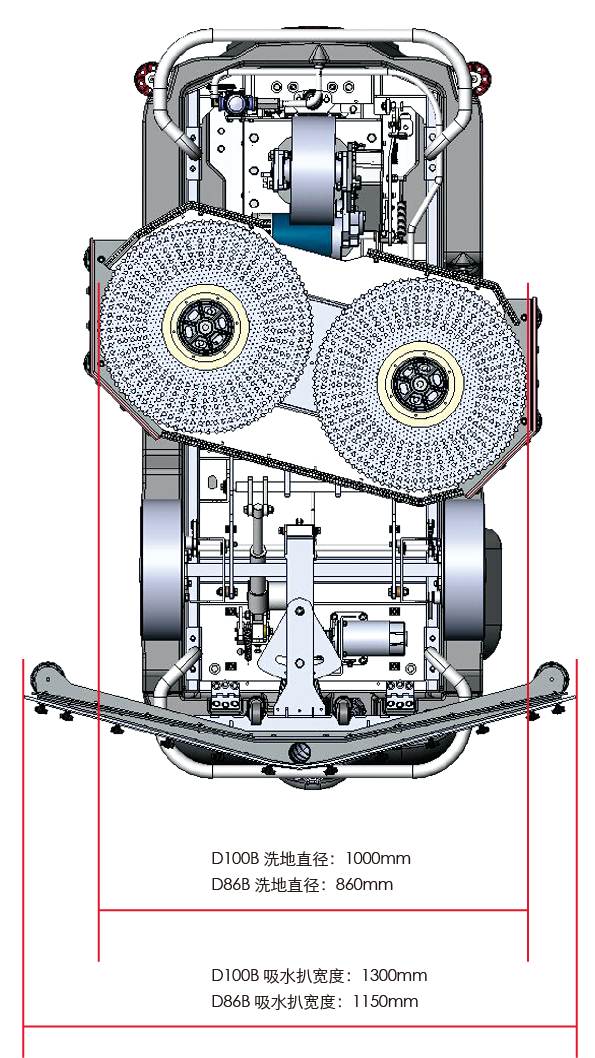 D100B 洗地直径：1000mm
D86B 洗地直径：860mm

D100B 吸水扒宽度：1300mm
D86B 吸水扒宽度：1150mm